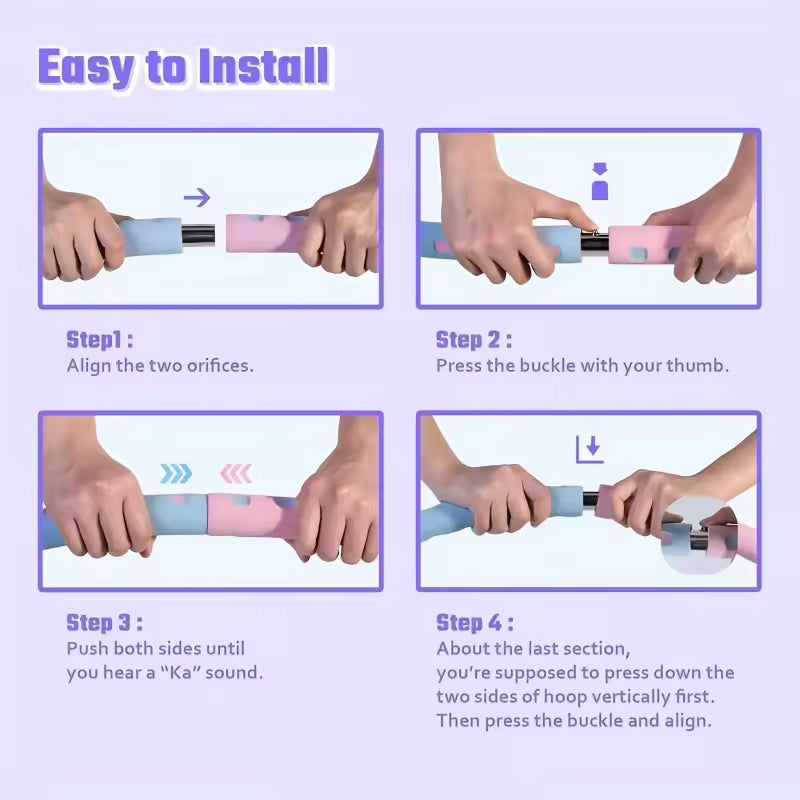 Easy to Install

Step1 :
Align the two orifices.

Step 2 :
Press the buckle with your thumb.

Step 3 :
Push both sides until you hear a “Ka” sound.

Step 4 :
About the last section, you’re supposed to press down the two sides of hoop vertically first. Then press the buckle and align.